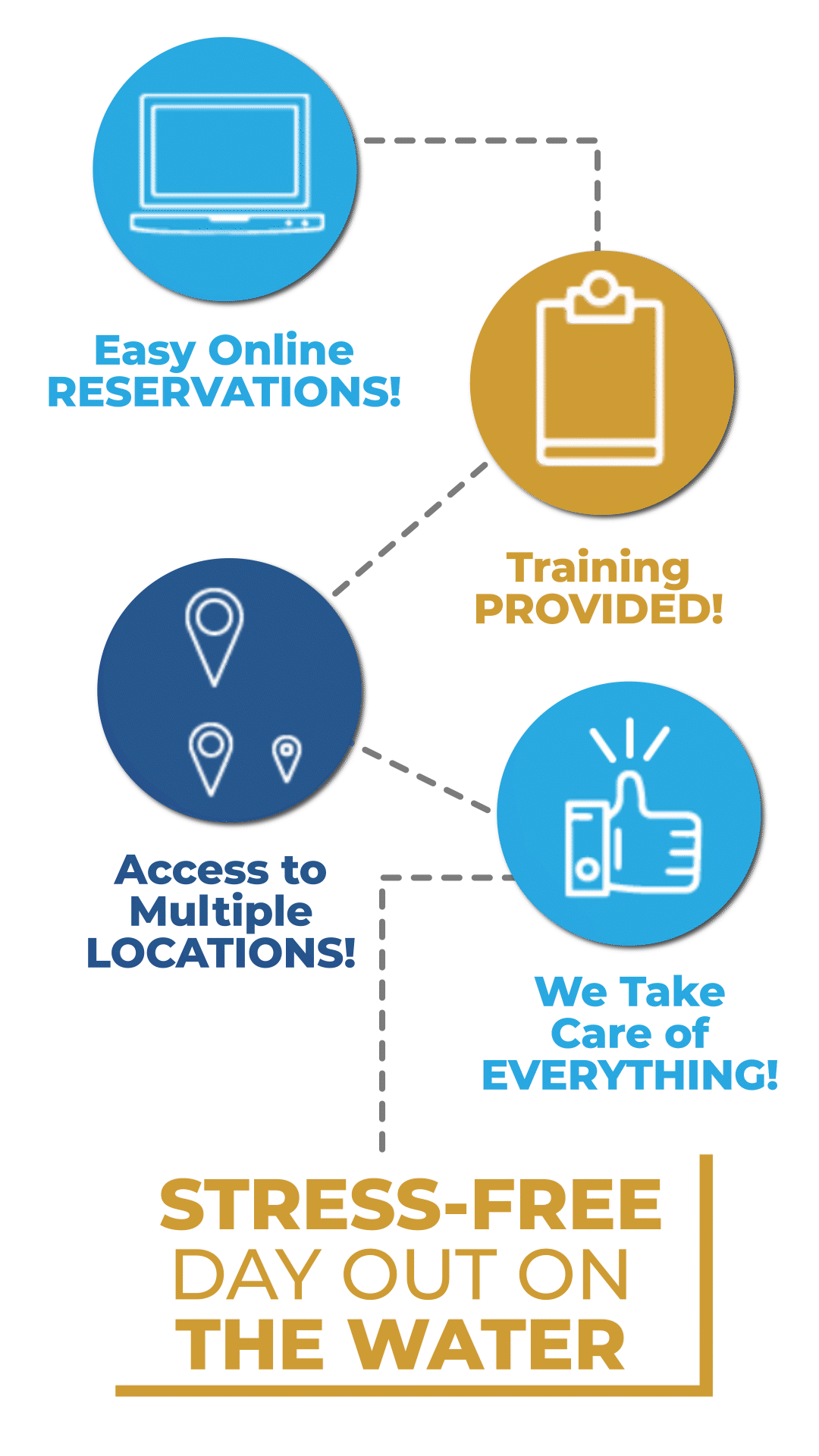 Easy Online RESERVATIONS!

Training PROVIDED!

Access to Multiple LOCATIONS!

We Take Care of EVERYTHING!

STRESS-FREE DAY OUT ON THE WATER